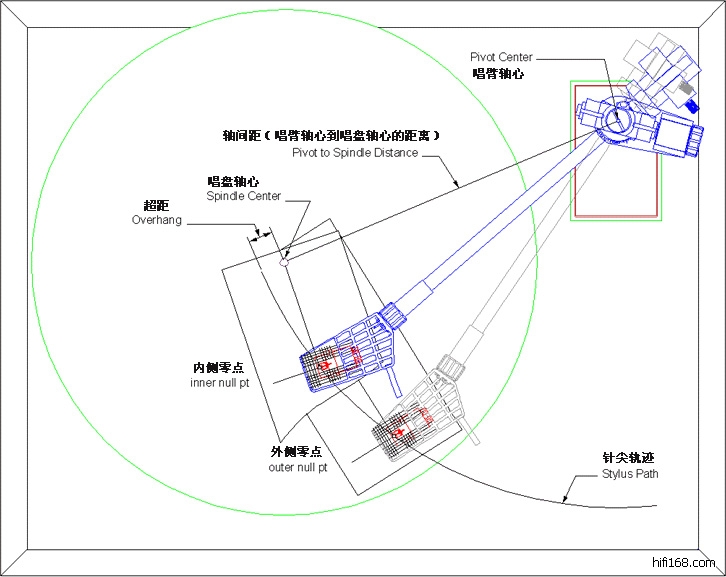 Pivot Center
唱臂轴心

轴间距（唱臂轴心到唱盘轴心的距离）
Pivot to Spindle Distance

唱盘轴心
Spindle Center

超距
Overhang

内侧零点
inner null pt

外侧零点
outer null pt

针尖轨迹
Stylus Path

hifi168.com