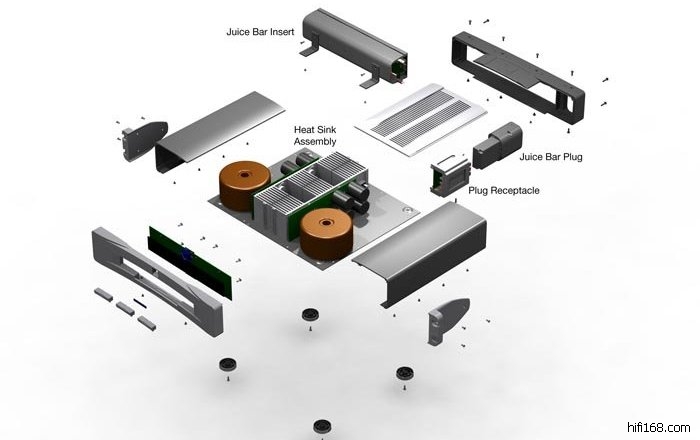 Juice Bar Insert

Heat Sink Assembly

Juice Bar Plug

Plug Receptacle

hifi168.com